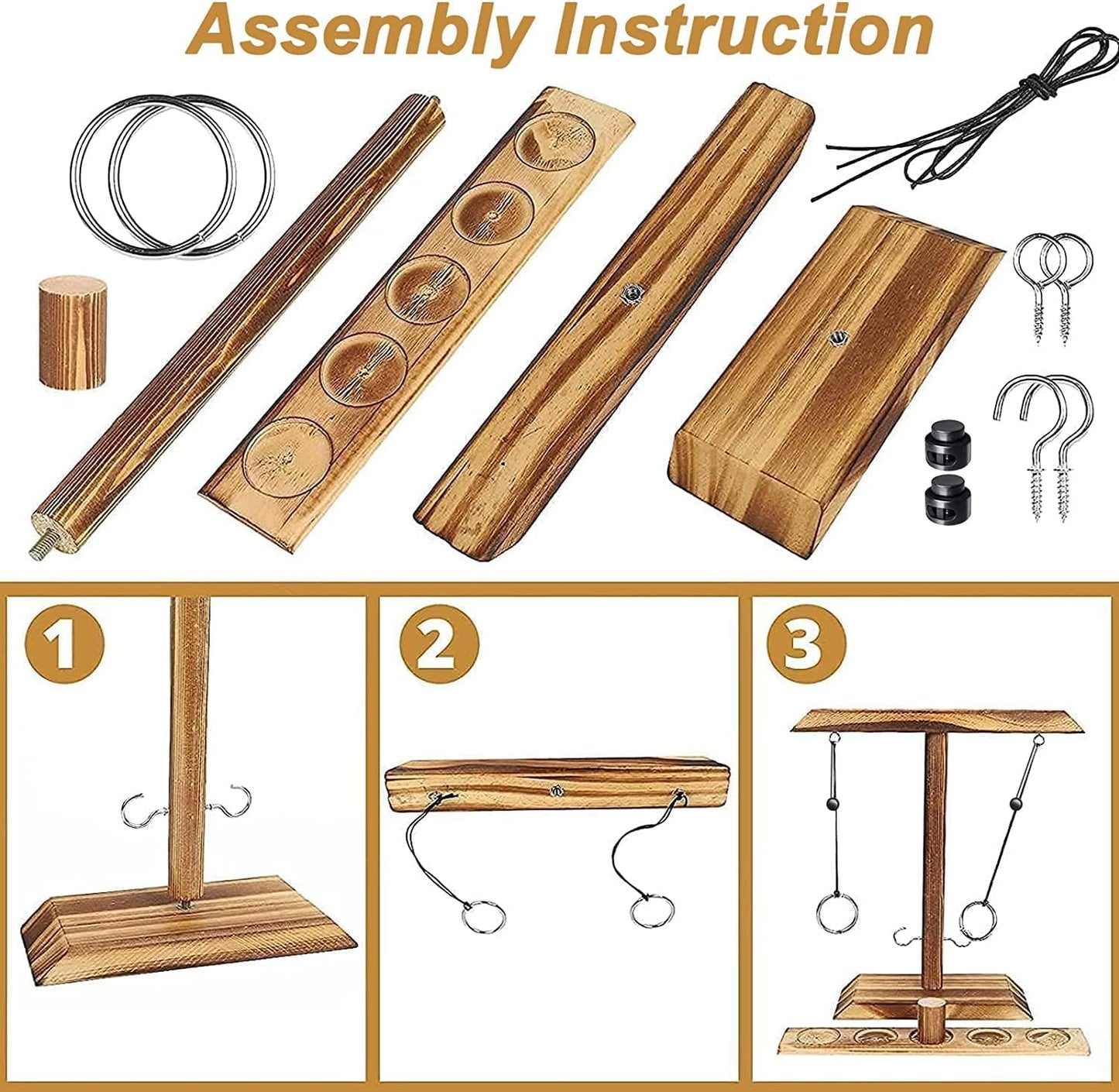 Assembly Instruction

1

2

3